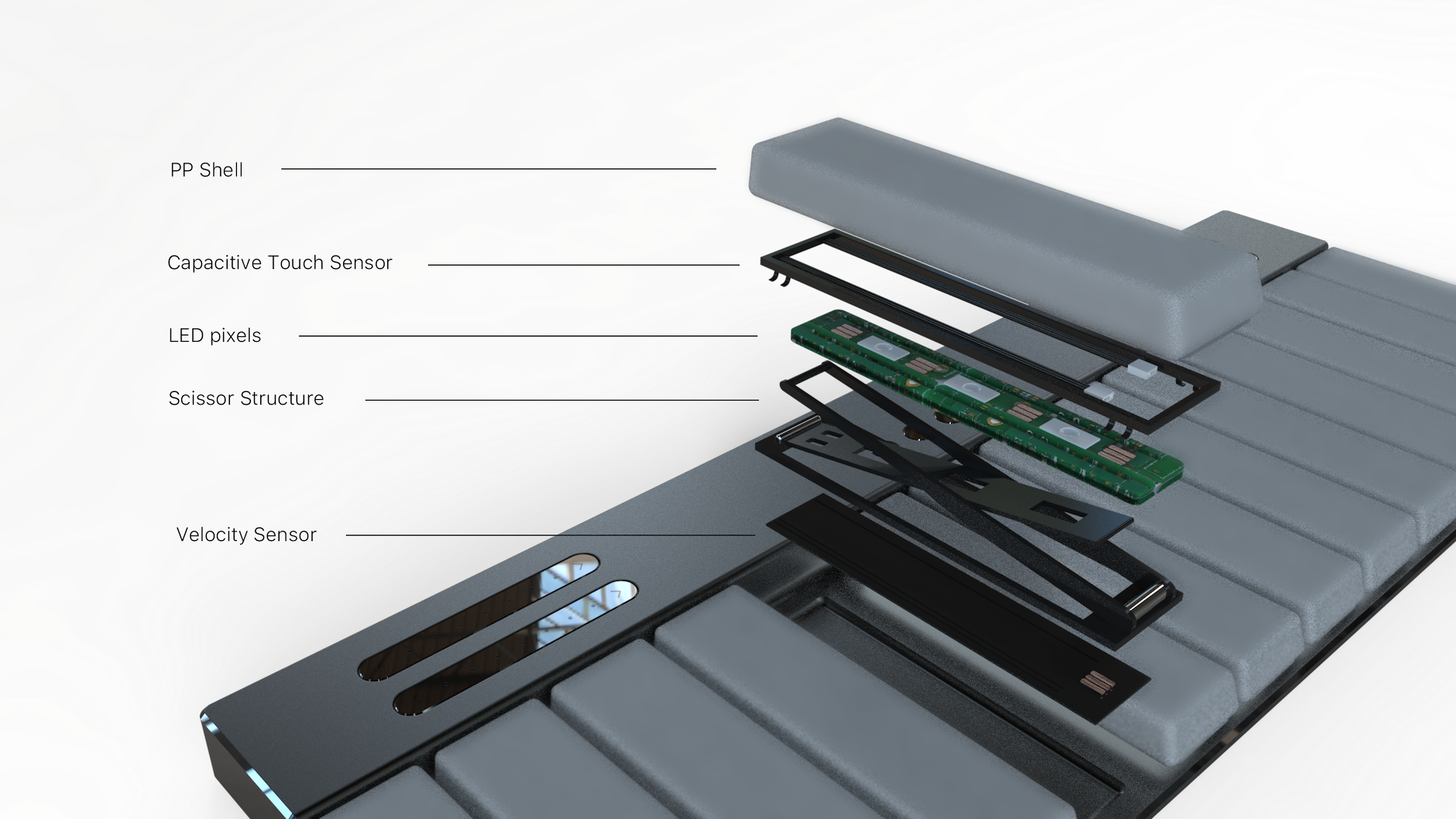 PP Shell

Capacitive Touch Sensor

LED pixels

Scissor Structure

Velocity Sensor